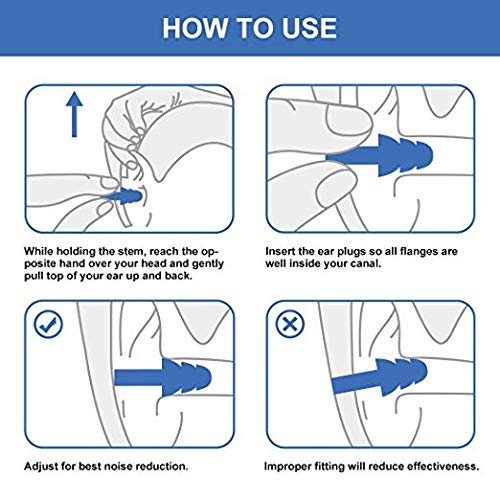 HOW TO USE

While holding the stem, reach the opposite hand over your head and gently pull top of your ear up and back.

Insert the ear plugs so all flanges are well inside your canal.

Adjust for best noise reduction.

Improper fitting will reduce effectiveness.